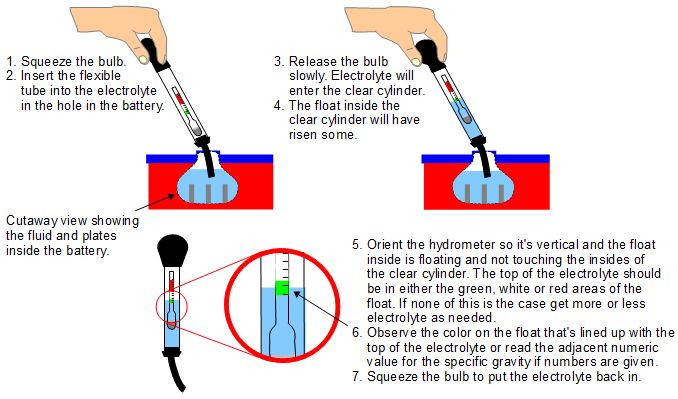 1. Squeeze the bulb.
2. Insert the flexible tube into the electrolyte in the hole in the battery.

3. Release the bulb slowly. Electrolyte will enter the clear cylinder.
4. The float inside the clear cylinder will have risen some.

Cutaway view showing the fluid and plates inside the battery.

5. Orient the hydrometer so it's vertical and the float inside is floating and not touching the insides of the clear cylinder. The top of the electrolyte should be in either the green, white or red areas of the float. If none of this is the case get more or less electrolyte as needed.
6. Observe the color on the float that's lined up with the top of the electrolyte or read the adjacent numeric value for the specific gravity if numbers are given.
7. Squeeze the bulb to put the electrolyte back in.